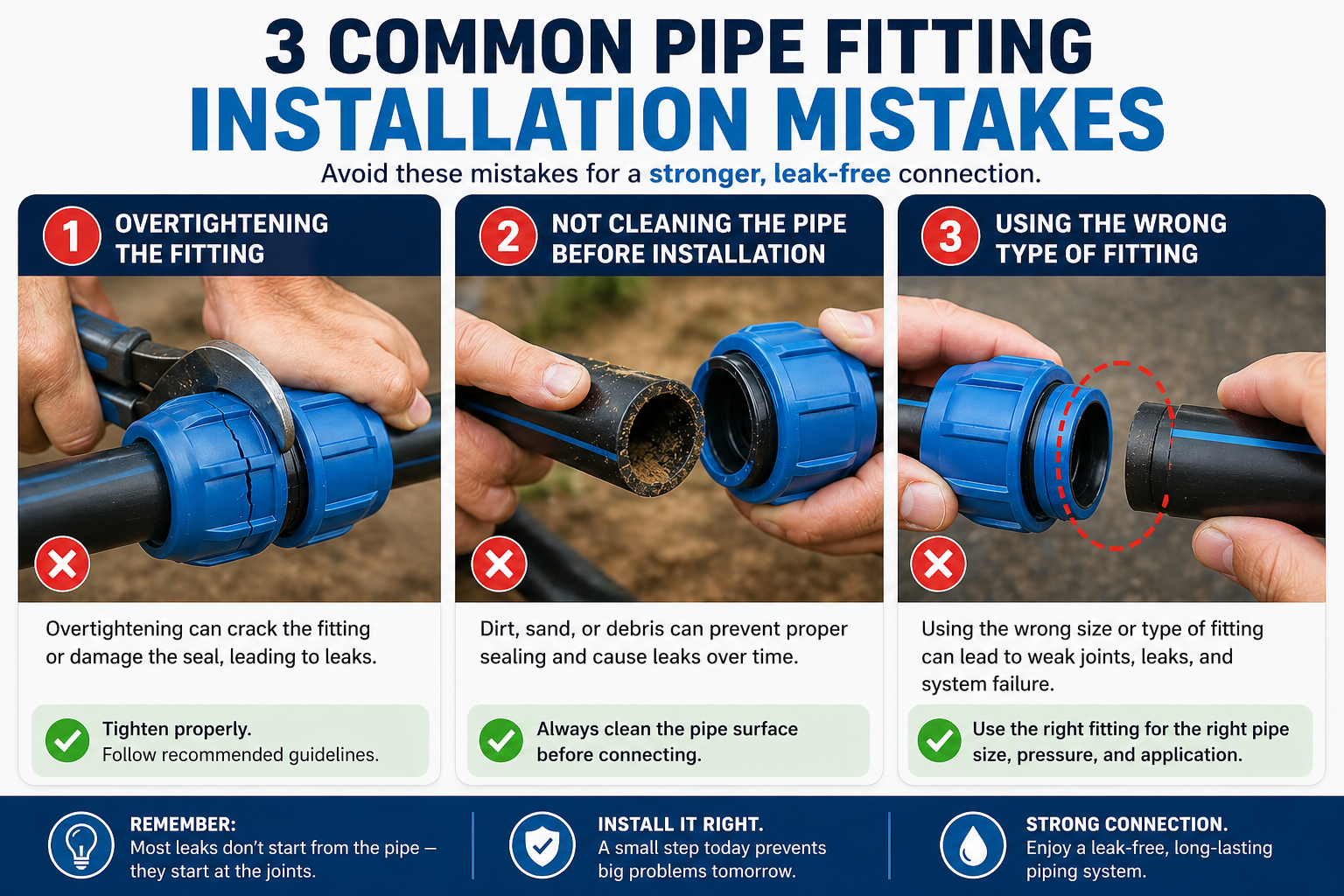 3 COMMON PIPE FITTING INSTALLATION MISTAKES

Avoid these mistakes for a stronger, leak-free connection.

1 OVERTIGHTENING THE FITTING

Overtightening can crack the fitting or damage the seal, leading to leaks.

Tighten properly.
Follow recommended guidelines.

2 NOT CLEANING THE PIPE BEFORE INSTALLATION

Dirt, sand, or debris can prevent proper sealing and cause leaks over time.

Always clean the pipe surface before connecting.

3 USING THE WRONG TYPE OF FITTING

Using the wrong size or type of fitting can lead to weak joints, leaks, and system failure.

Use the right fitting for the right pipe size, pressure, and application.

REMEMBER:
Most leaks don't start from the pipe — they start at the joints.

INSTALL IT RIGHT.
A small step today prevents big problems tomorrow.

STRONG CONNECTION.
Enjoy a leak-free, long-lasting piping system.